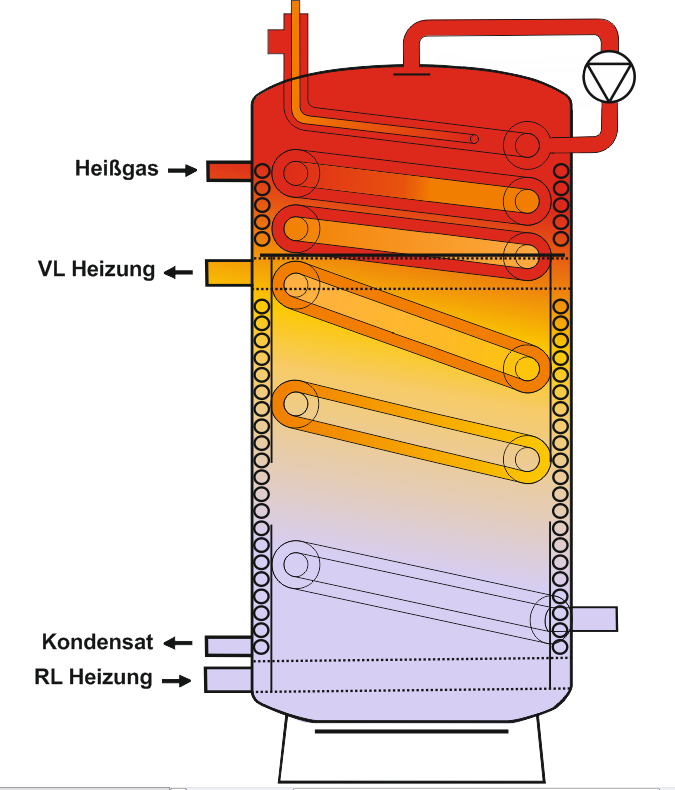 Heißgas

VL Heizung

Kondensat

RL Heizung